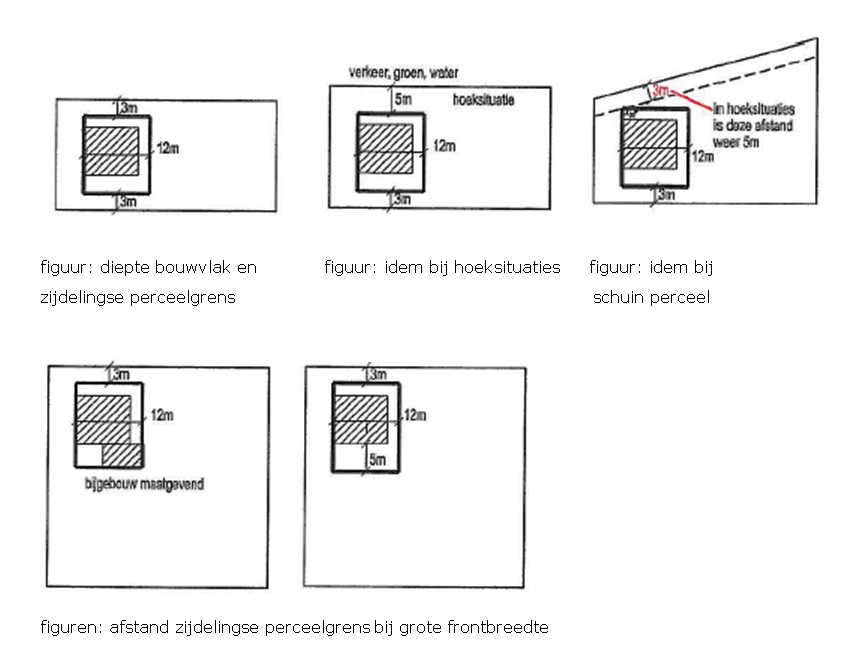 3m

12m

3m

verkeer, groen, water

5m

hoeksituatie

12m

3m

3m

in hoeksituaties is deze afstand weer 5m

12m

3m

figuur: diepte bouwvlak en zijdelingse perceelgrens

figuur: idem bij hoeksituaties

figuur: idem bij schuin perceel

3m

12m

bijgebouw maatgevend

3m

12m

5m

figuren: afstand zijdelingse perceelgrens bij grote frontbreedte